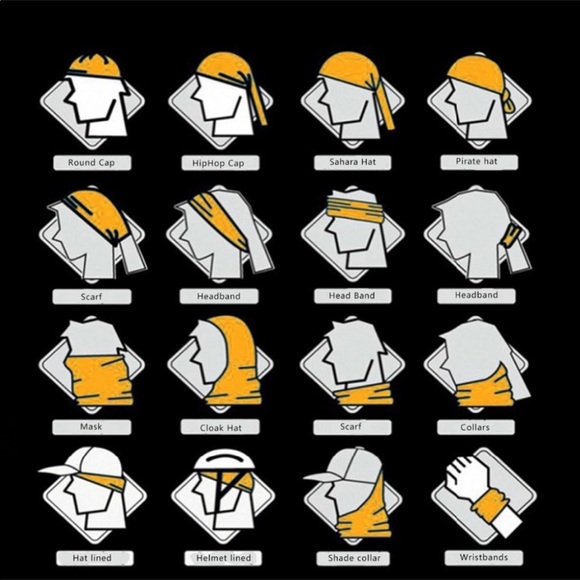 Round Cap
HipHop Cap
Sahara Hat
Pirate hat

Scarf
Headband
Head Band
Headband

Mask
Cloak Hat
Scarf
Collars

Hat lined
Helmet lined
Shade collar
Wristbands